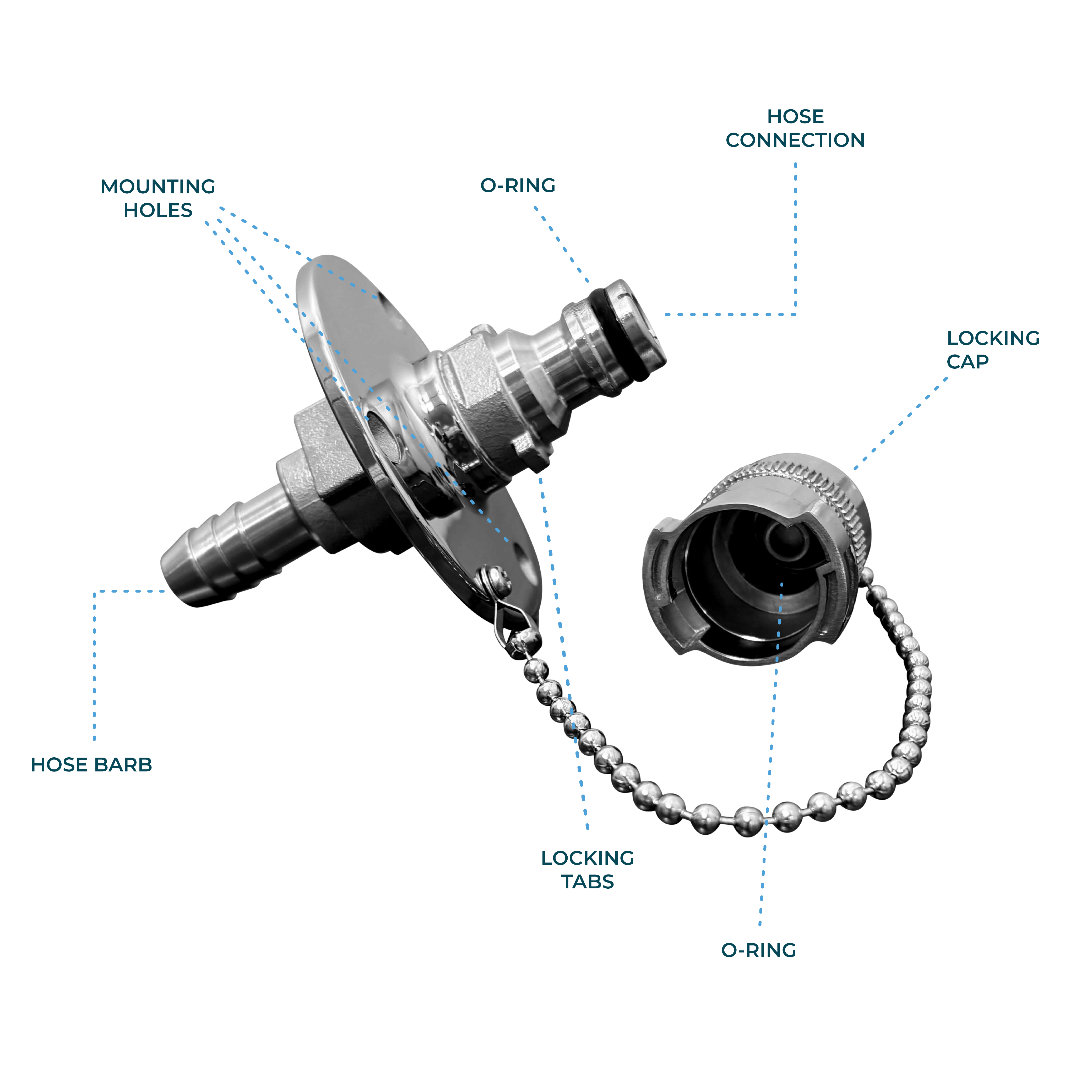 HOSE CONNECTION

MOUNTING HOLES

O-RING

LOCKING CAP

HOSE BARB

LOCKING TABS

O-RING